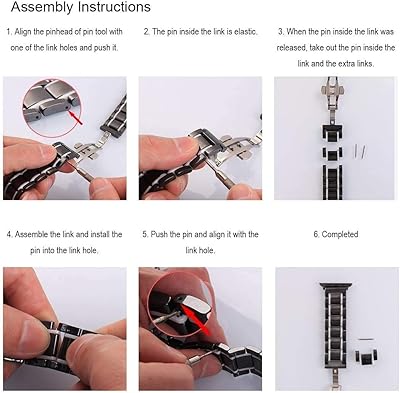 Assembly Instructions

1. Align the pinhead of pin tool with one of the link holes and push it.

2. The pin inside the link is elastic.

3. When the pin inside the link was released, take out the pin inside the link and the extra links.

4. Assemble the link and install the pin into the link hole.

5. Push the pin and align it with the link hole.

6. Completed